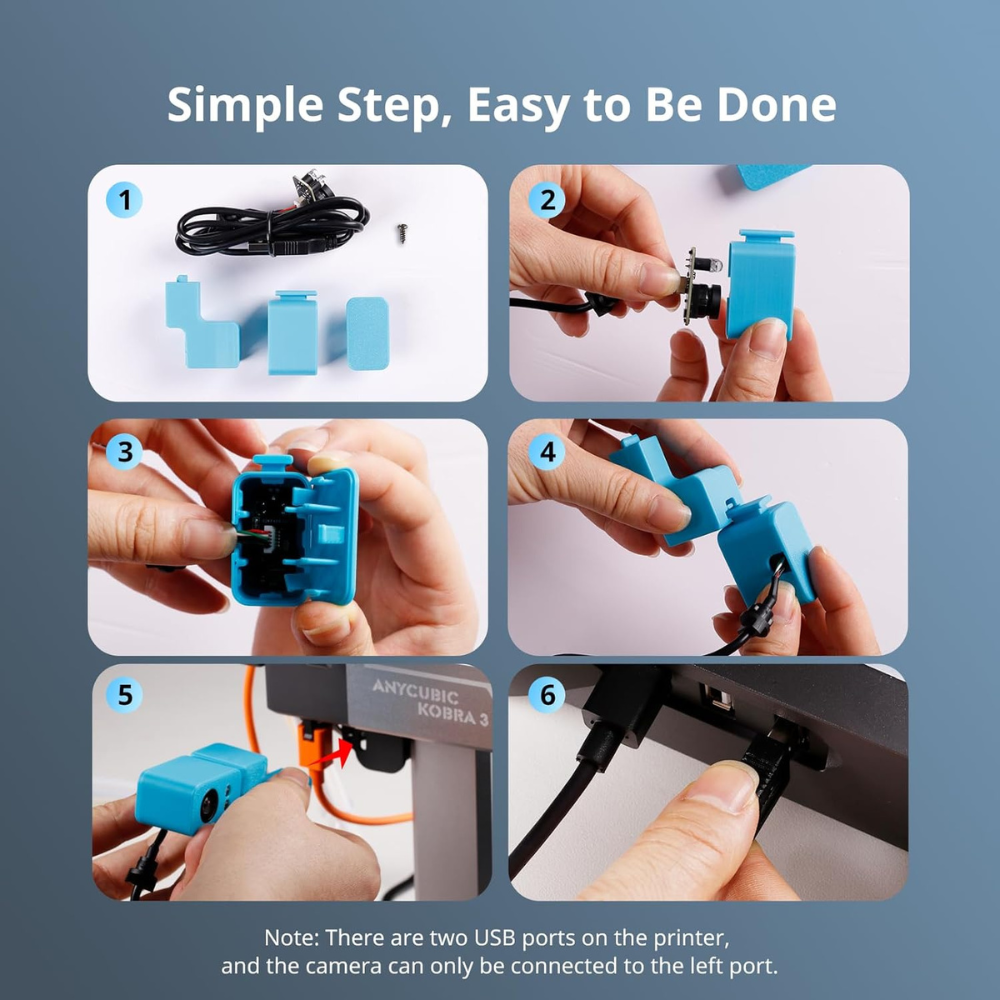 Simple Step, Easy to Be Done

1

2

3

4

5

ANYCUBIC
KOBRA 3

6

Note: There are two USB ports on the printer, and the camera can only be connected to the left port.